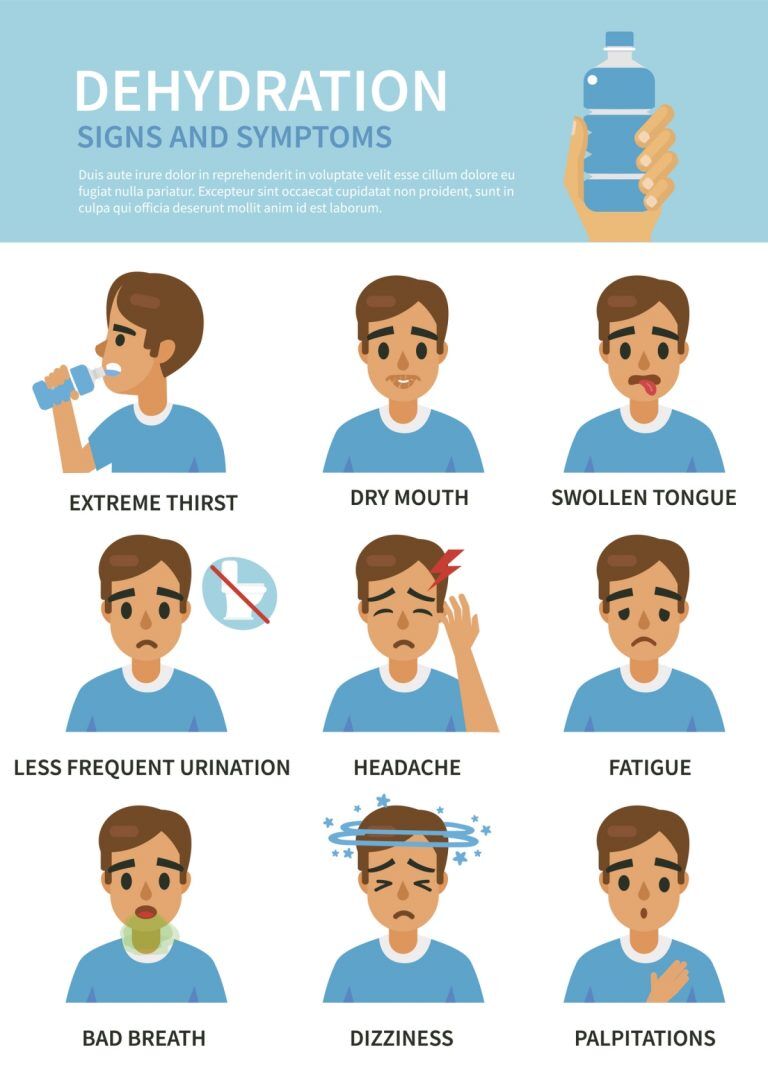 DEHYDRATION
SIGNS AND SYMPTOMS

Duis aute irure dolor in reprehenderit in voluptate velit esse cillum dolore eu fugiat nulla pariatur. Excepteur sint occaecat cupidatat non proident, sunt in culpa qui officia deserunt mollit anim id est laborum.

EXTREME THIRST

DRY MOUTH

SWOLLEN TONGUE

LESS FREQUENT URINATION

HEADACHE

FATIGUE

BAD BREATH

DIZZINESS

PALPITATIONS